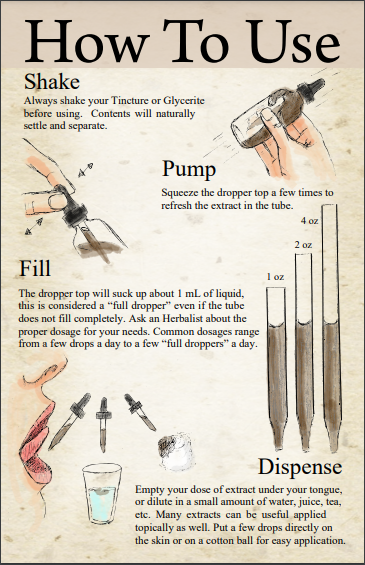 How To Use

Shake

Always shake your Tincture or Glycerite before using. Contents will naturally settle and separate.

Pump

Squeeze the dropper top a few times to refresh the extract in the tube.

4 oz

2 oz

1 oz

Fill

The dropper top will suck up about 1 mL of liquid, this is considered a “full dropper” even if the tube does not fill completely. Ask an Herbalist about the proper dosage for your needs. Common dosages range from a few drops a day to a few “full droppers” a day.

Dispense

Empty your dose of extract under your tongue, or dilute in a small amount of water, juice, tea, etc. Many extracts can be useful applied topically as well. Put a few drops directly on the skin or on a cotton ball for easy application.